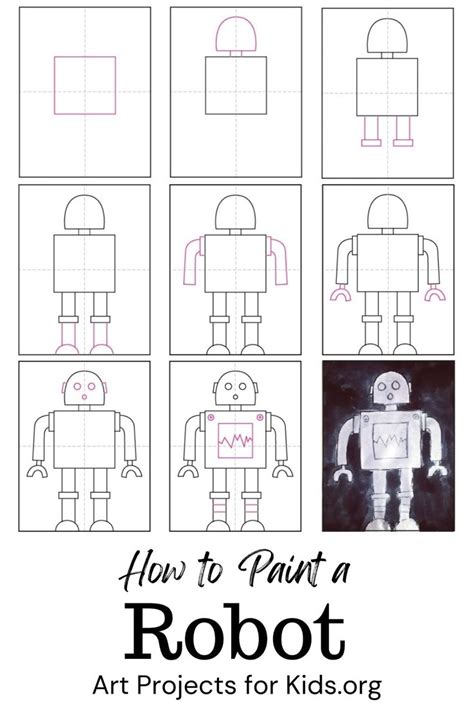 How to Paint a
Robot
Art Projects for Kids.org