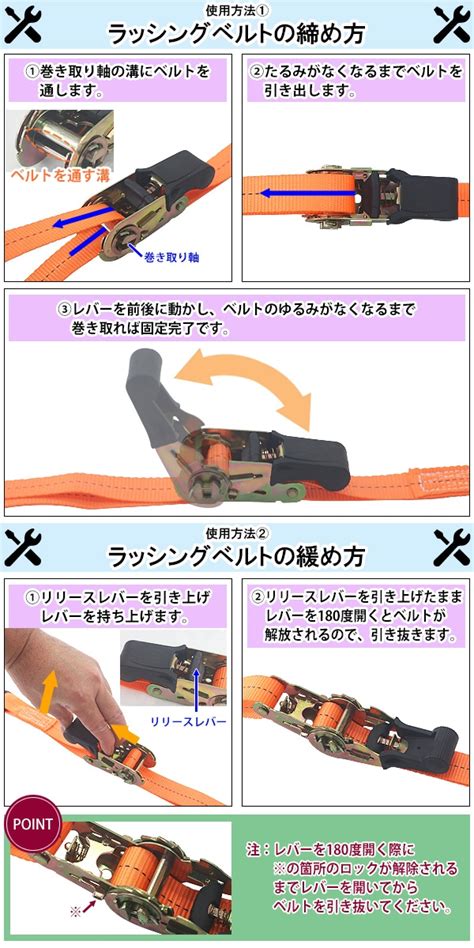 使用方法①
ラッシングベルトの締め方

①巻き取り軸の溝にベルトを通します。

ベルトを通す溝

巻き取り軸

②たるみがなくなるまでベルトを引き出します。

③レバーを前後に動かし、ベルトのゆるみがなくなるまで巻き取れば固定完了です。

使用方法②
ラッシングベルトの緩め方

①リリースレバーを引き上げレバーを持ち上げます。

リリースレバー

②リリースレバーを引き上げたままレバーを180度開くとベルトが解放されるので、引き抜きます。

POINT

※

注：レバーを180度開く際に※の箇所のロックが解除されるまでレバーを開いてからベルトを引き抜いてください。