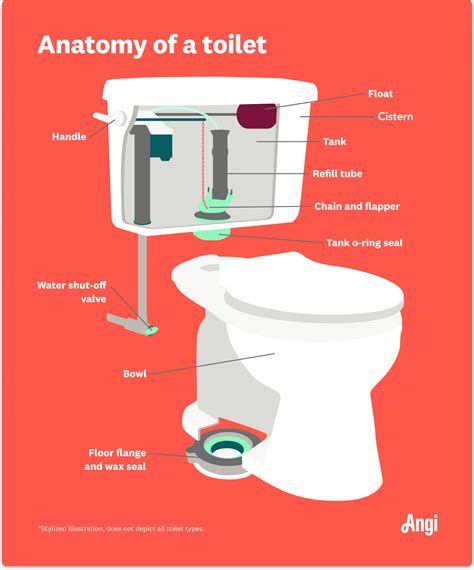 Anatomy of a toilet

Float

Cistern

Handle

Tank

Refill tube

Chain and flapper

Tank o-ring seal

Water shut-off valve

Bowl

Floor flange and wax seal

*Stylized illustration, does not depict all toilet types.

Angi