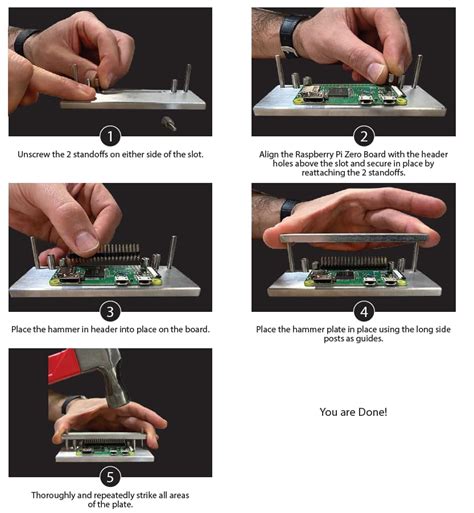 1

Unscrew the 2 standoffs on either side of the slot.

2

Align the Raspberry Pi Zero Board with the header holes above the slot and secure in place by reattaching the 2 standoffs.

3

Place the hammer in header into place on the board.

4

Place the hammer plate in place using the long side posts as guides.

5

Thoroughly and repeatedly strike all areas of the plate.

You are Done!