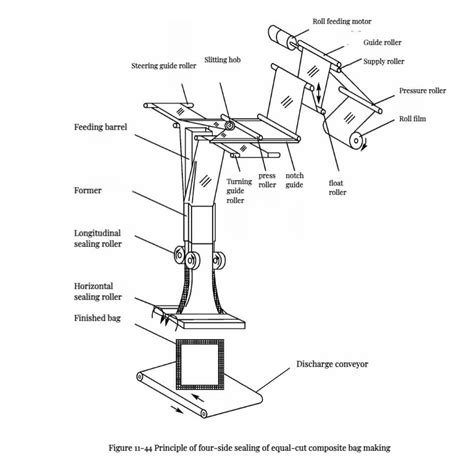 Roll feeding motor

Guide roller

Supply roller

Pressure roller

Roll film

Steering guide roller

Slitting hob

Feeding barrel

Turning guide roller

press roller

notch guide

float roller

Former

Longitudinal sealing roller

Horizontal sealing roller

Finished bag

Discharge conveyor

Figure 11-44 Principle of four-side sealing of equal-cut composite bag making