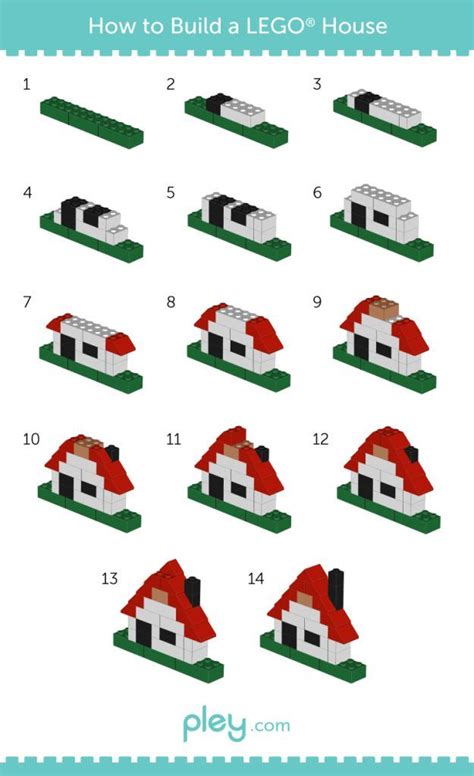 How to Build a LEGO® House

1

2

3

4

5

6

7

8

9

10

11

12

13

14

pley.com