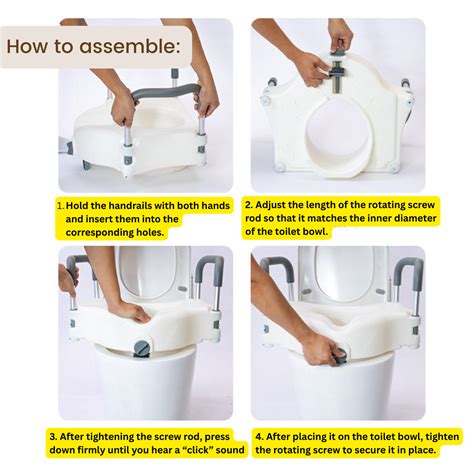 How to assemble:

1. Hold the handrails with both hands and insert them into the corresponding holes.

2. Adjust the length of the rotating screw rod so that it matches the inner diameter of the toilet bowl.

3. After tightening the screw rod, press down firmly until you hear a “click” sound

4. After placing it on the toilet bowl, tighten the rotating screw to secure it in place.