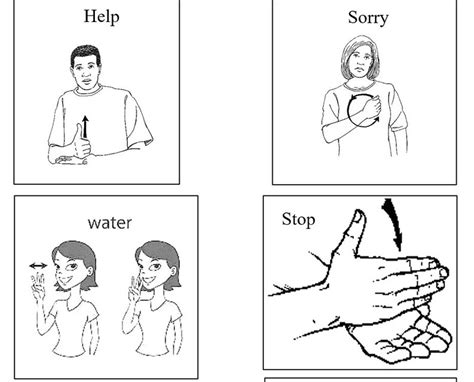 Help

Sorry

water

Stop