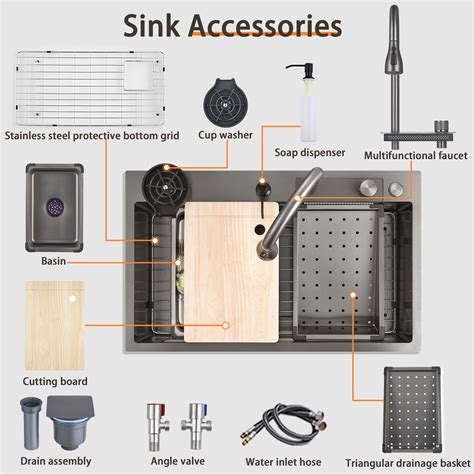 Sink Accessories

Stainless steel protective bottom grid

Cup washer

Soap dispenser

Multifunctional faucet

Basin

Cutting board

Drain assembly

Angle valve

Water inlet hose

Triangular drainage basket