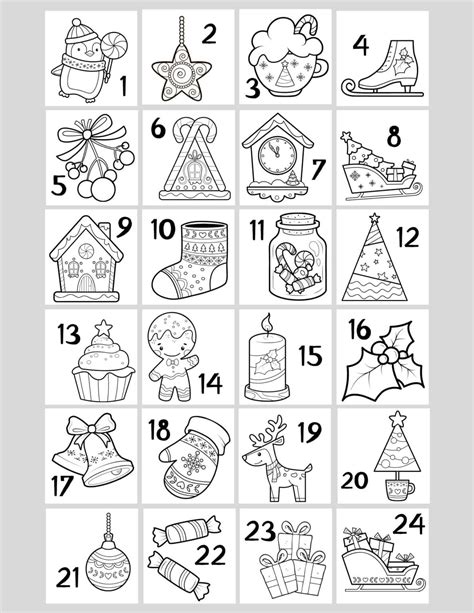 1
2
3
4
5
6
7
8
9
10
11
12
13
14
15
16
17
18
19
20
21
22
23
24