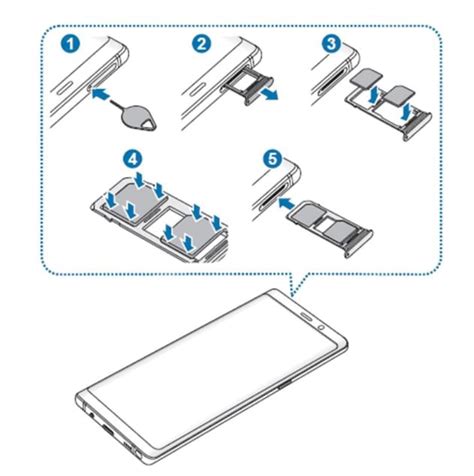 1
2
3
4
5