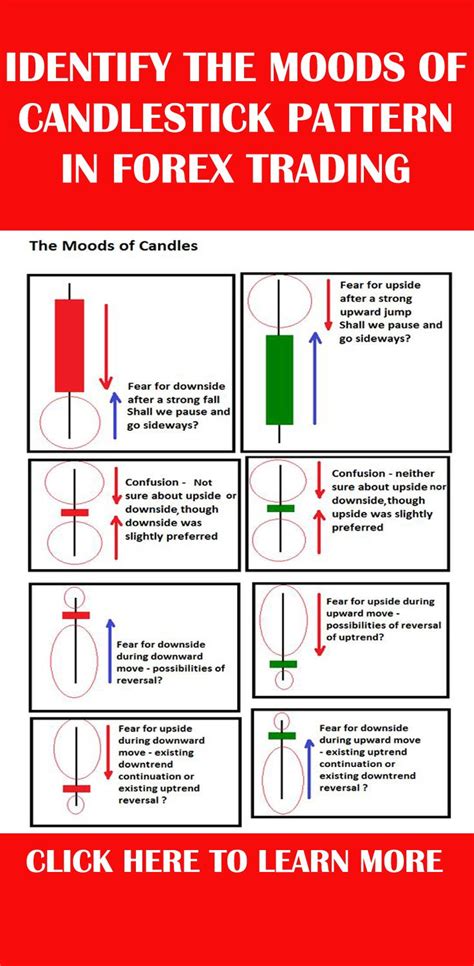 IDENTIFY THE MOODS OF CANDLESTICK PATTERN IN FOREX TRADING

The Moods of Candles

Fear for downside after a strong fall Shall we pause and go sideways?

Fear for upside after a strong upward jump Shall we pause and go sideways?

Confusion - Not sure about upside or downside, though downside was slightly preferred

Confusion - neither sure about upside nor downside, though upside was slightly preferred

Fear for downside during downward move - possibilities of reversal?

Fear for upside during upward move - possibilities of reversal of uptrend?

Fear for upside during downward move - existing downtrend continuation or existing uptrend reversal ?

Fear for downside during upward move - existing uptrend continuation or existing downtrend reversal ?

CLICK HERE TO LEARN MORE