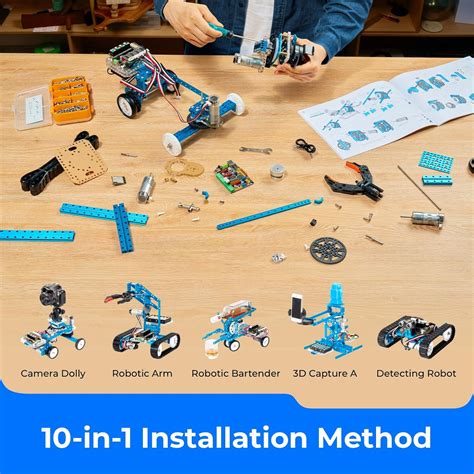 Camera Dolly
Robotic Arm
Robotic Bartender
3D Capture A
Detecting Robot

10-in-1 Installation Method