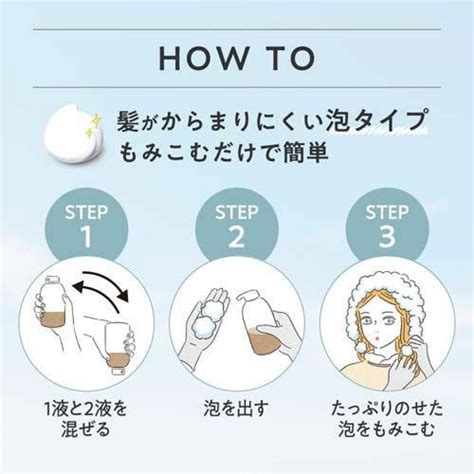 HOW TO

髪がからまりにくい泡タイプ
もみこむだけで簡単

STEP 1

1液と2液を混ぜる

STEP 2

泡を出す

STEP 3

たっぷりのせた泡をもみこむ