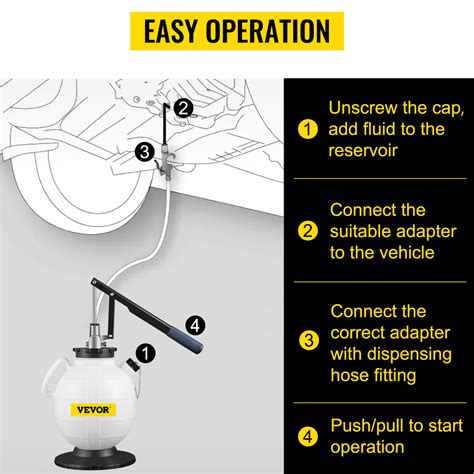 EASY OPERATION

2

3

4

1

VEVOR

1 Unscrew the cap, add fluid to the reservoir

2 Connect the suitable adapter to the vehicle

3 Connect the correct adapter with dispensing hose fitting

4 Push/pull to start operation