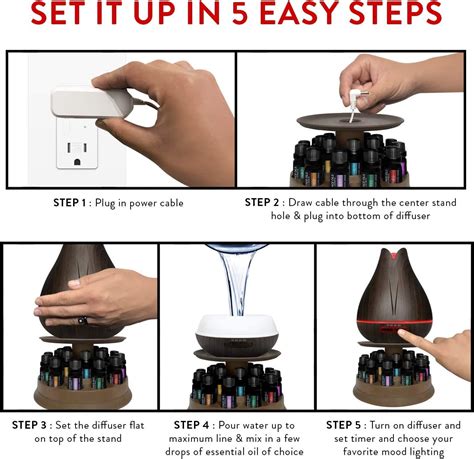 SET IT UP IN 5 EASY STEPS

STEP 1 : Plug in power cable

STEP 2 : Draw cable through the center stand hole & plug into bottom of diffuser

STEP 3 : Set the diffuser flat on top of the stand

STEP 4 : Pour water up to maximum line & mix in a few drops of essential oil of choice

STEP 5 : Turn on diffuser and set timer and choose your favorite mood lighting