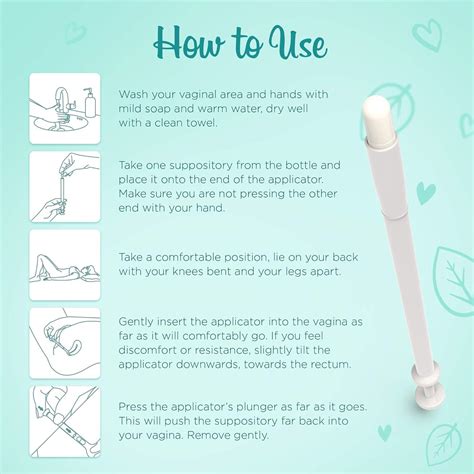 How to Use

Wash your vaginal area and hands with mild soap and warm water, dry well with a clean towel.

Take one suppository from the bottle and place it onto the end of the applicator. Make sure you are not pressing the other end with your hand.

Take a comfortable position, lie on your back with your knees bent and your legs apart.

Gently insert the applicator into the vagina as far as it will comfortably go. If you feel discomfort or resistance, slightly tilt the applicator downwards, towards the rectum.

Press the applicator's plunger as far as it goes. This will push the suppository far back into your vagina. Remove gently.