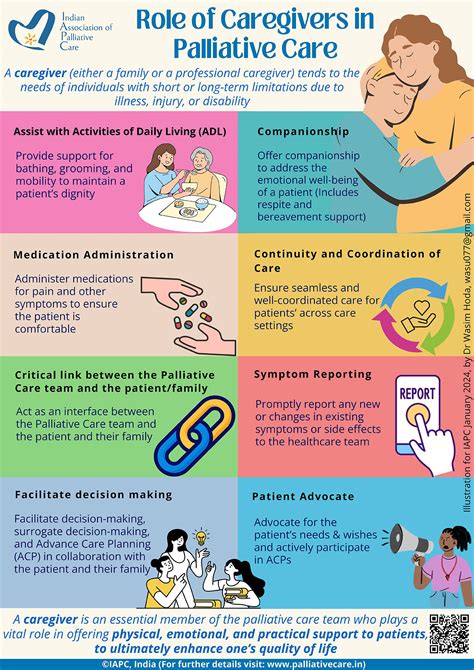 Indian Association of Palliative Care

Role of Caregivers in Palliative Care

A caregiver (either a family or a professional caregiver) tends to the needs of individuals with short or long-term limitations due to illness, injury, or disability

Assist with Activities of Daily Living (ADL)

Provide support for bathing, grooming, and mobility to maintain a patient's dignity

Companionship

Offer companionship to address the emotional well-being of a patient (Includes respite and bereavement support)

Medication Administration

Administer medications for pain and other symptoms to ensure the patient is comfortable

Continuity and Coordination of Care

Ensure seamless and well-coordinated care for patients' across care settings

Critical link between the Palliative Care team and the patient/family

Act as an interface between the Palliative Care team and the patient and their family

Symptom Reporting

Promptly report any new or changes in existing symptoms or side effects to the healthcare team

REPORT

Facilitate decision making

Facilitate decision-making, surrogate decision-making, and Advance Care Planning (ACP) in collaboration with the patient and their family

Patient Advocate

Advocate for the patient's needs & wishes and actively participate in ACPs

Illustration for IAPC January 2024, by Dr Wasim Hoda, wasu077@gmail.com

A caregiver is an essential member of the palliative care team who plays a vital role in offering physical, emotional, and practical support to patients, to ultimately enhance one's quality of life

©IAPC, India (For further details visit: www.palliativecare.in)