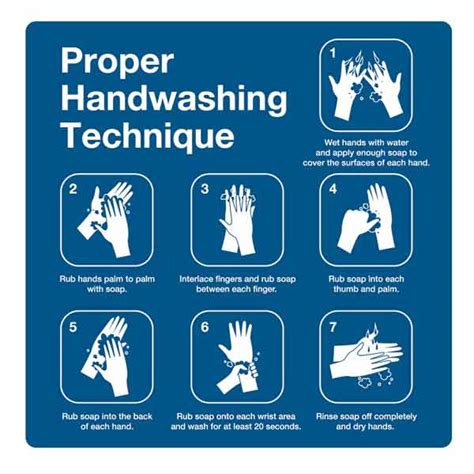 Proper Handwashing Technique

1

Wet hands with water and apply enough soap to cover the surfaces of each hand.

2

Rub hands palm to palm with soap.

3

Interlace fingers and rub soap between each finger.

4

Rub soap into each thumb and palm.

5

Rub soap into the back of each hand.

6

Rub soap onto each wrist area and wash for at least 20 seconds.

7

Rinse soap off completely and dry hands.