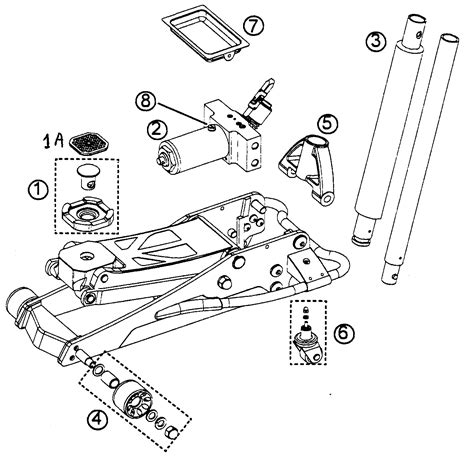 7
3
8
2
5
1A
1
6
4