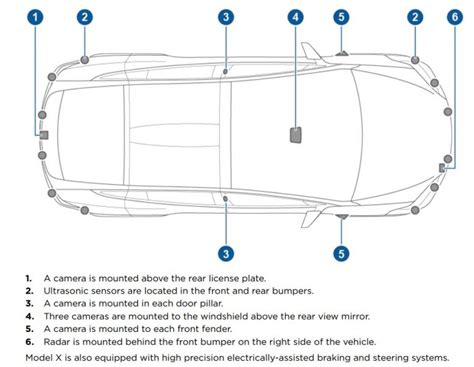 1 2 3 4 5 2 6

3 5

1. A camera is mounted above the rear license plate.
2. Ultrasonic sensors are located in the front and rear bumpers.
3. A camera is mounted in each door pillar.
4. Three cameras are mounted to the windshield above the rear view mirror.
5. A camera is mounted to each front fender.
6. Radar is mounted behind the front bumper on the right side of the vehicle.

Model X is also equipped with high precision electrically-assisted braking and steering systems.