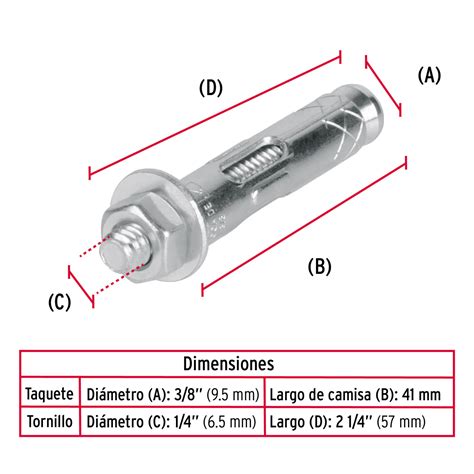 (D)

(A)

(B)

(C)

| Dimensiones | | |
|---|---|---|
| Taquete | Diámetro (A): 3/8'' (9.5 mm) | Largo de camisa (B): 41 mm |
| Tornillo | Diámetro (C): 1/4'' (6.5 mm) | Largo (D): 2 1/4'' (57 mm) |