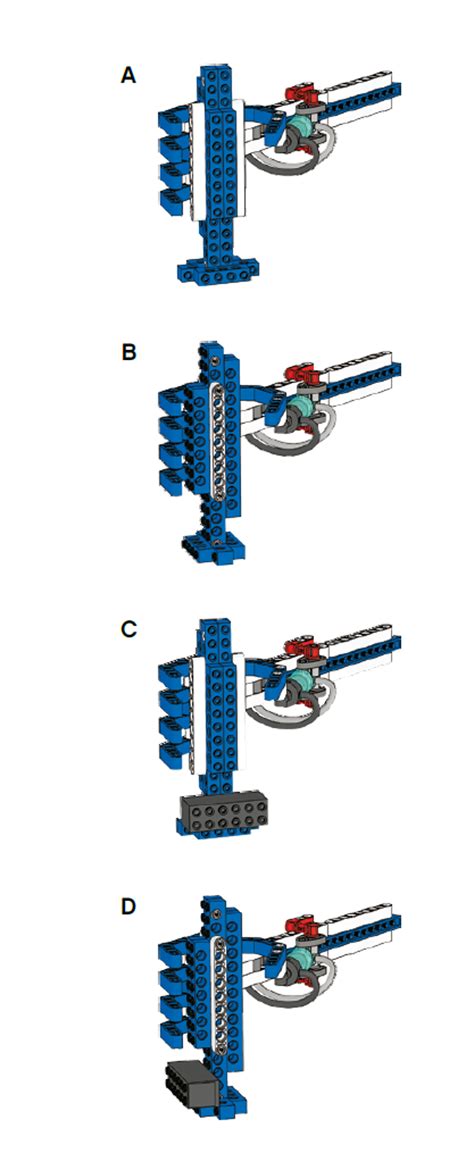 A

B

C

D