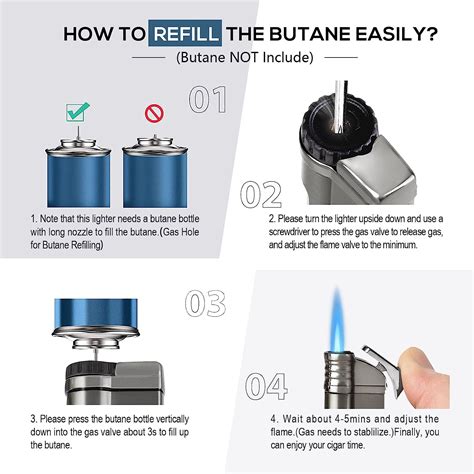 HOW TO REFILL THE BUTANE EASILY?

(Butane NOT Include)

01

1. Note that this lighter needs a butane bottle with long nozzle to fill the butane.(Gas Hole for Butane Refilling)

02

2. Please turn the lighter upside down and use a screwdriver to press the gas valve to release gas, and adjust the flame valve to the minimum.

03

3. Please press the butane bottle vertically down into the gas valve about 3s to fill up the butane.

04

4. Wait about 4-5mins and adjust the flame.(Gas needs to stablilize.)Finally, you can enjoy your cigar time.