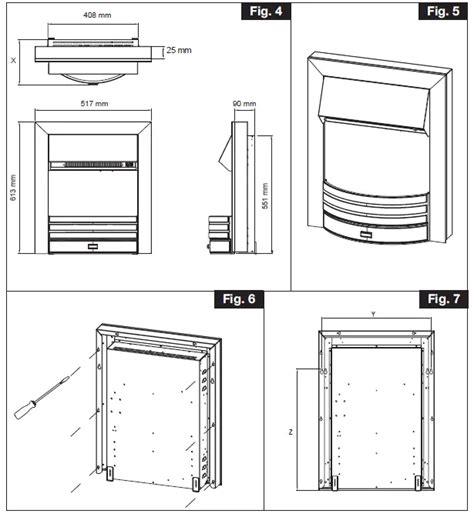 Fig. 4

408 mm

X

25 mm

517 mm

90 mm

613 mm

551 mm

Fig. 5

Fig. 6

Fig. 7

Y

Z