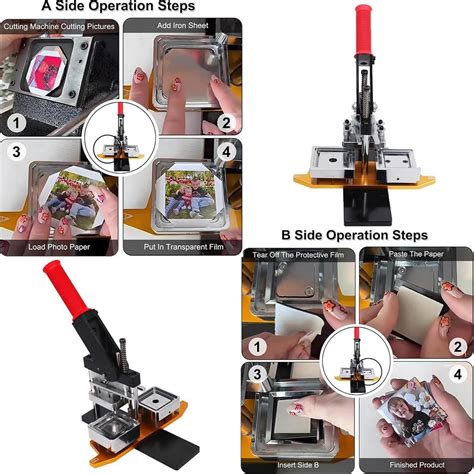 A Side Operation Steps

Cutting Machine Cutting Pictures

1

Add Iron Sheet

2

3

Load Photo Paper

4

Put In Transparent Film

B Side Operation Steps

Tear Off The Protective Film

1

Paste The Paper

2

3

Insert Side B

4

Finished Product