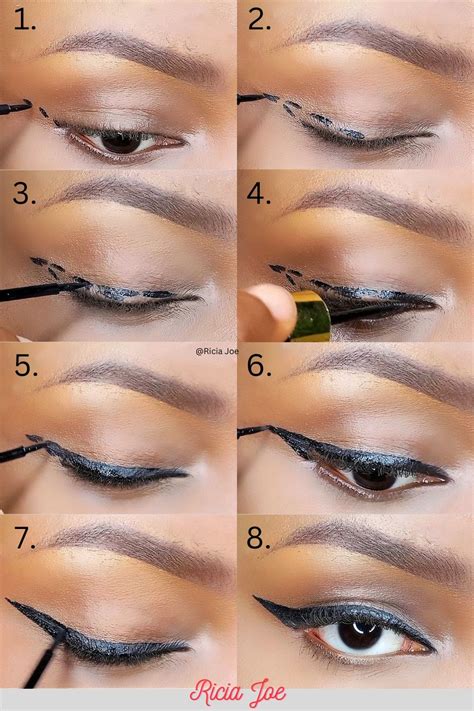 1.

2.

3.

4.

@Ricia Joe

5.

6.

7.

8.

Ricia Joe