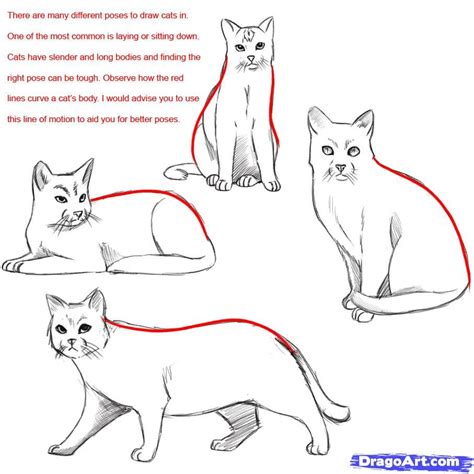 There are many different poses to draw cats in. One of the most common is laying or sitting down. Cats have slender and long bodies and finding the right pose can be tough. Observe how the red lines curve a cat's body. I would advise you to use this line of motion to aid you for better poses.

DragoArt.com