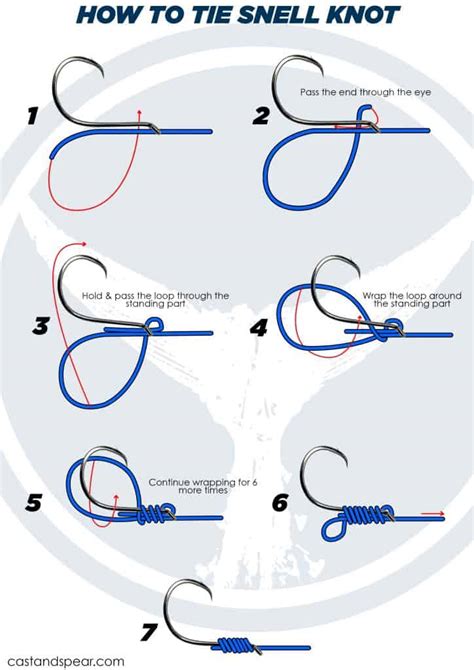 HOW TO TIE SNELL KNOT

1

2

Pass the end through the eye

3

Hold & pass the loop through the standing part

4

Wrap the loop around the standing part

5

Continue wrapping for 6 more times

6

7

castandspear.com