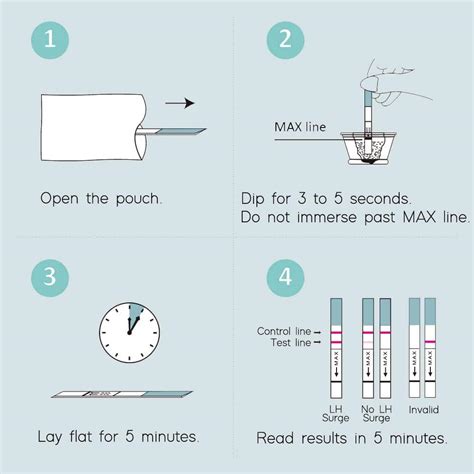 1

Open the pouch.

2

MAX line

Dip for 3 to 5 seconds.
Do not immerse past MAX line.

3

Lay flat for 5 minutes.

4

Control line →
Test line →

MAX
MAX
MAX
MAX
MAX

LH Surge

No LH Surge

Invalid

Read results in 5 minutes.