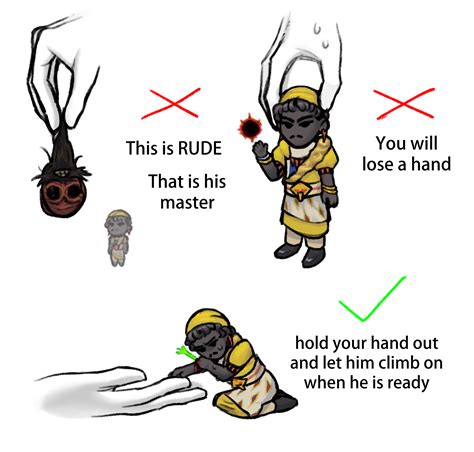 This is RUDE

That is his master

You will lose a hand

hold your hand out and let him climb on when he is ready