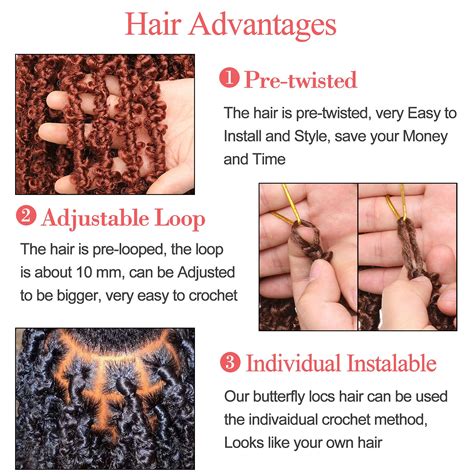 Hair Advantages

1 Pre-twisted

The hair is pre-twisted, very Easy to Install and Style, save your Money and Time

2 Adjustable Loop

The hair is pre-looped, the loop is about 10 mm, can be Adjusted to be bigger, very easy to crochet

3 Individual Instalable

Our butterfly locs hair can be used the indivaidual crochet method, Looks like your own hair