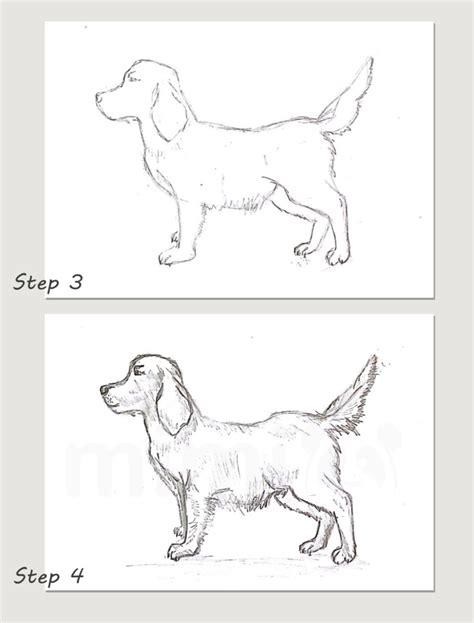 Step 3

Step 4