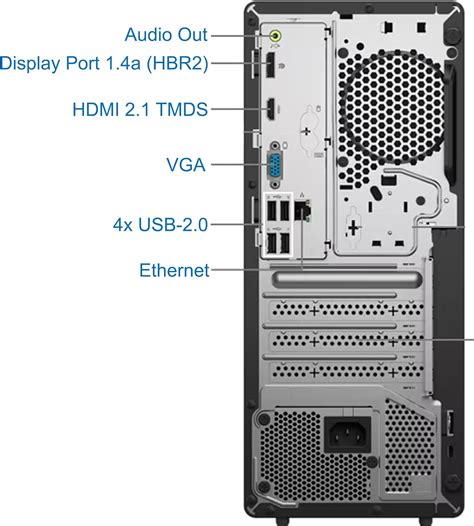 Audio Out
Display Port 1.4a (HBR2)
HDMI 2.1 TMDS
VGA
4x USB-2.0
Ethernet