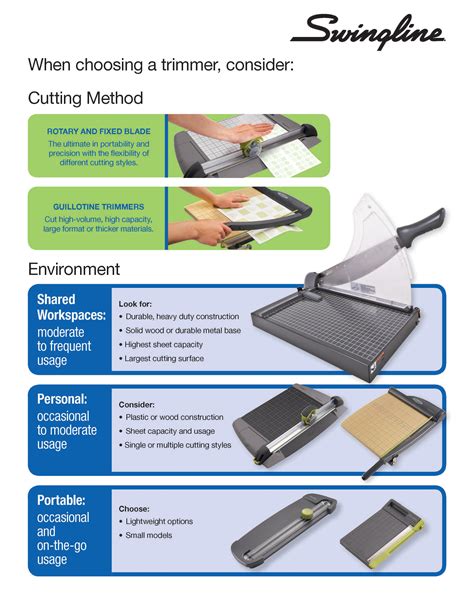 Swingline

When choosing a trimmer, consider:

Cutting Method

ROTARY AND FIXED BLADE
The ultimate in portability and precision with the flexibility of different cutting styles.

GUILLOTINE TRIMMERS
Cut high-volume, high capacity, large format or thicker materials.

Environment

Shared Workspaces: moderate to frequent usage

Look for:
• Durable, heavy duty construction
• Solid wood or durable metal base
• Highest sheet capacity
• Largest cutting surface

Personal: occasional to moderate usage

Consider:
• Plastic or wood construction
• Sheet capacity and usage
• Single or multiple cutting styles

Portable: occasional and on-the-go usage

Choose:
• Lightweight options
• Small models