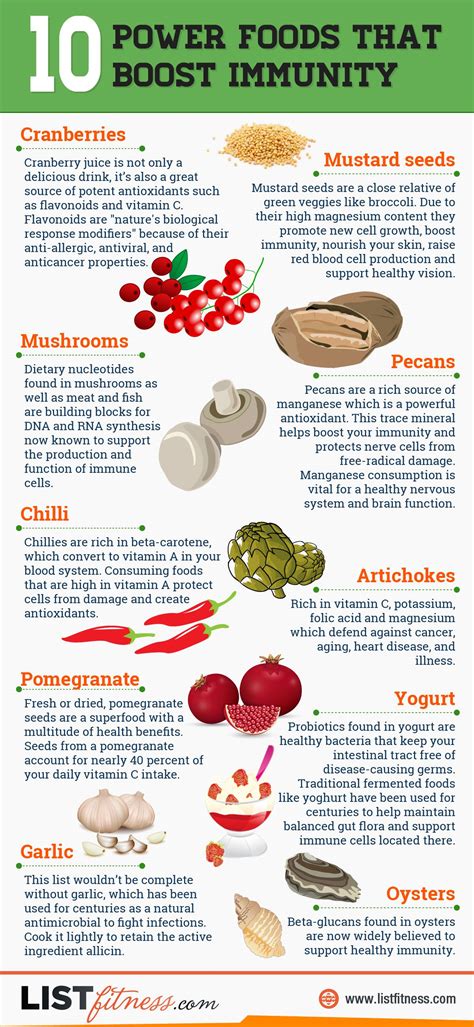 10 POWER FOODS THAT BOOST IMMUNITY

Cranberries

Cranberry juice is not only a delicious drink, it's also a great source of potent antioxidants such as flavonoids and vitamin C. Flavonoids are "nature's biological response modifiers" because of their anti-allergic, antiviral, and anticancer properties.

Mustard seeds

Mustard seeds are a close relative of green veggies like broccoli. Due to their high magnesium content they promote new cell growth, boost immunity, nourish your skin, raise red blood cell production and support healthy vision.

Mushrooms

Dietary nucleotides found in mushrooms as well as meat and fish are building blocks for DNA and RNA synthesis now known to support the production and function of immune cells.

Pecans

Pecans are a rich source of manganese which is a powerful antioxidant. This trace mineral helps boost your immunity and protects nerve cells from free-radical damage. Manganese consumption is vital for a healthy nervous system and brain function.

Chilli

Chillies are rich in beta-carotene, which convert to vitamin A in your blood system. Consuming foods that are high in vitamin A protect cells from damage and create antioxidants.

Artichokes

Rich in vitamin C, potassium, folic acid and magnesium which defend against cancer, aging, heart disease, and illness.

Pomegranate

Fresh or dried, pomegranate seeds are a superfood with a multitude of health benefits. Seeds from a pomegranate account for nearly 40 percent of your daily vitamin C intake.

Yogurt

Probiotics found in yogurt are healthy bacteria that keep your intestinal tract free of disease-causing germs. Traditional fermented foods like yoghurt have been used for centuries to help maintain balanced gut flora and support immune cells located there.

Garlic

This list wouldn't be complete without garlic, which has been used for centuries as a natural antimicrobial to fight infections. Cook it lightly to retain the active ingredient allicin.

Oysters

Beta-glucans found in oysters are now widely believed to support healthy immunity.

LISTfitness.com

www.listfitness.com