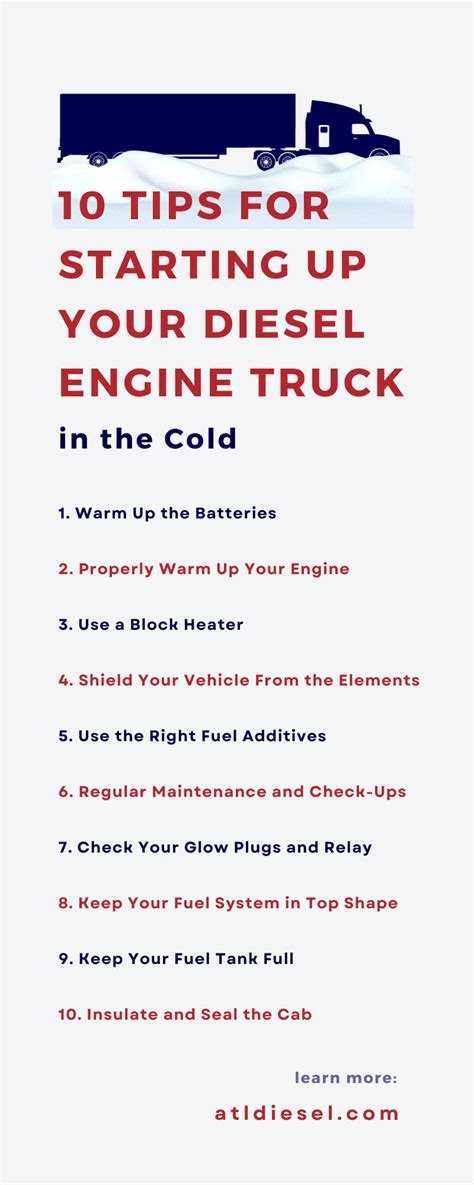 10 TIPS FOR STARTING UP YOUR DIESEL ENGINE TRUCK

in the Cold

1. Warm Up the Batteries

2. Properly Warm Up Your Engine

3. Use a Block Heater

4. Shield Your Vehicle From the Elements

5. Use the Right Fuel Additives

6. Regular Maintenance and Check-Ups

7. Check Your Glow Plugs and Relay

8. Keep Your Fuel System in Top Shape

9. Keep Your Fuel Tank Full

10. Insulate and Seal the Cab

learn more:

atldiesel.com