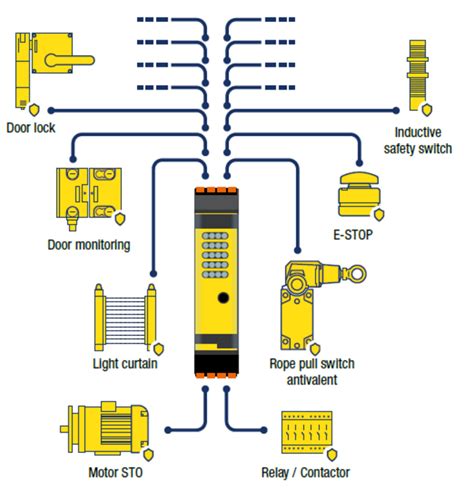 Door lock

Inductive safety switch

Door monitoring

E-STOP

Light curtain

Rope pull switch antivalent

Motor STO

Relay / Contactor