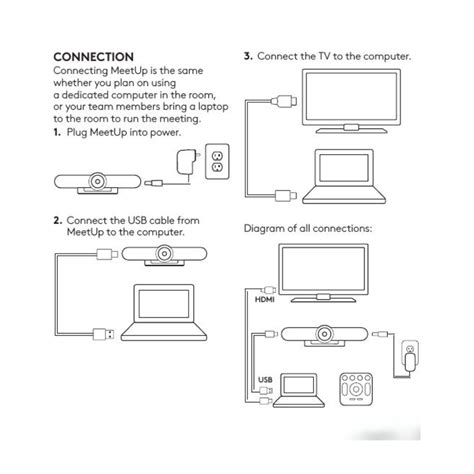 CONNECTION
Connecting MeetUp is the same whether you plan on using a dedicated computer in the room, or your team members bring a laptop to the room to run the meeting.

1. Plug MeetUp into power.

2. Connect the USB cable from MeetUp to the computer.

3. Connect the TV to the computer.

Diagram of all connections:

HDMI

USB