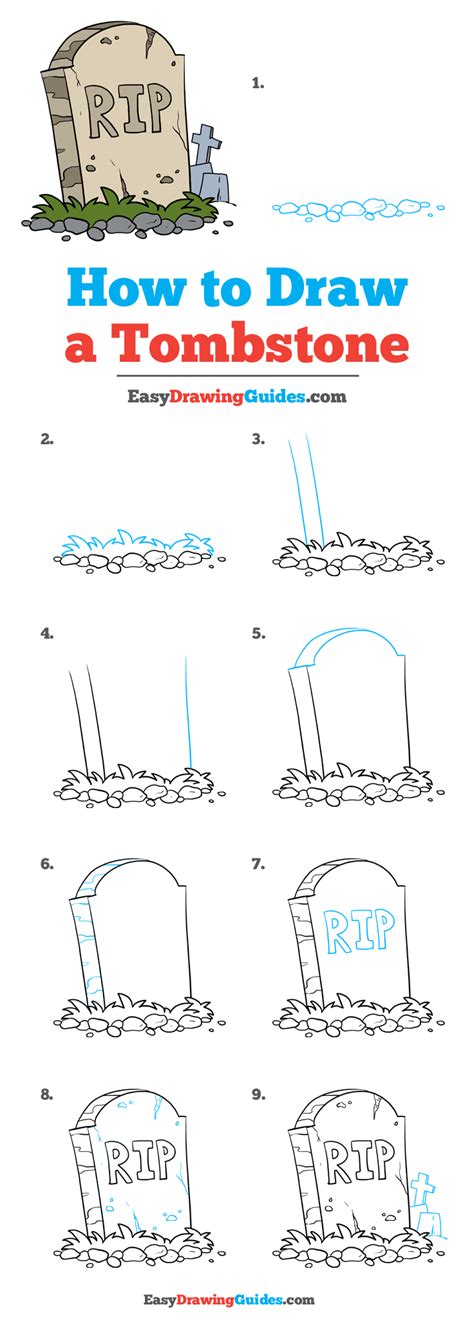 RIP

1.

How to Draw a Tombstone

EasyDrawingGuides.com

2.

3.

4.

5.

6.

7.

RIP

8.

RIP

9.

RIP

EasyDrawingGuides.com