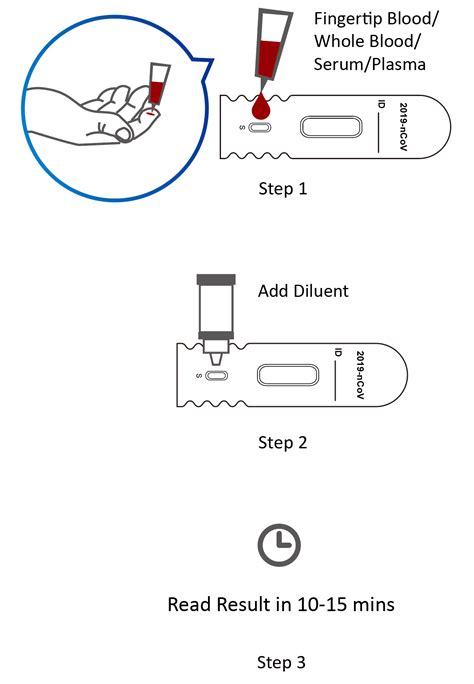 Fingertip Blood/
Whole Blood/
Serum/Plasma

S
ID
2019-nCoV

Step 1

Add Diluent

S
ID
2019-nCoV

Step 2

Read Result in 10-15 mins

Step 3