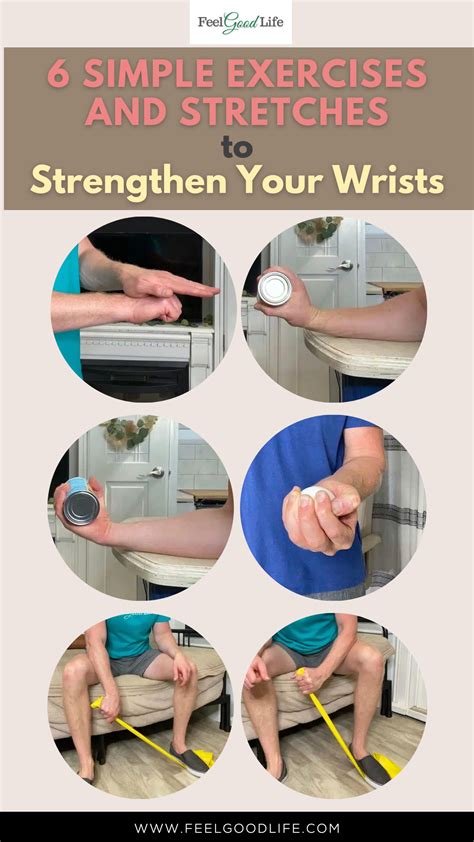 Feel Good Life

6 SIMPLE EXERCISES AND STRETCHES to Strengthen Your Wrists

WWW.FEELGOODLIFE.COM