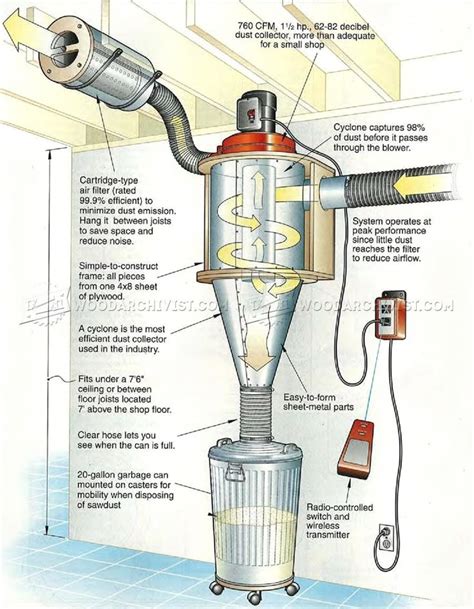 760 CFM, 1½ hp., 62-82 decibel dust collector, more than adequate for a small shop

Cyclone captures 98% of dust before it passes through the blower.

Cartridge-type air filter (rated 99.9% efficient) to minimize dust emission. Hang it between joists to save space and reduce noise.

System operates at peak performance since little dust reaches the filter to reduce airflow.

Simple-to-construct frame: all pieces from one 4x8 sheet of plywood.

WOODARCHIVIST.COM WOODARCHIVIST.COM

A cyclone is the most efficient dust collector used in the industry.

Fits under a 7'6" ceiling or between floor joists located 7' above the shop floor.

Easy-to-form sheet-metal parts

Clear hose lets you see when the can is full.

20-gallon garbage can mounted on casters for mobility when disposing of sawdust

Radio-controlled switch and wireless transmitter