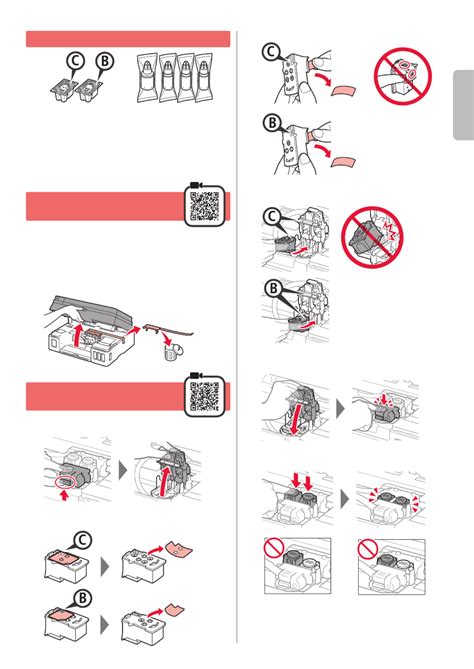 C B

C

B

C

B

C

B