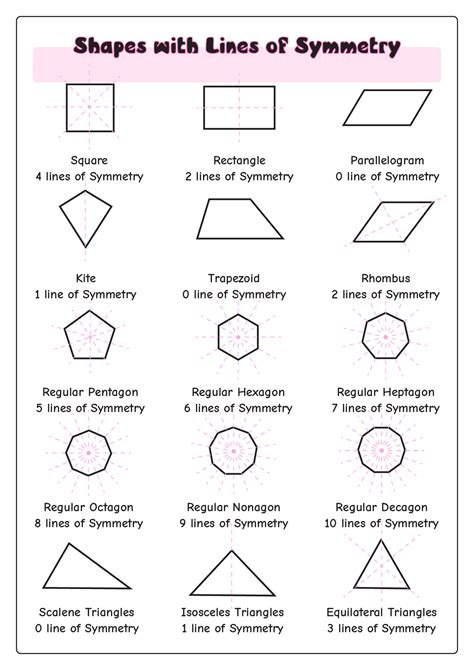 Shapes with Lines of Symmetry

Square
4 lines of Symmetry

Rectangle
2 lines of Symmetry

Parallelogram
0 line of Symmetry

Kite
1 line of Symmetry

Trapezoid
0 line of Symmetry

Rhombus
2 lines of Symmetry

Regular Pentagon
5 lines of Symmetry

Regular Hexagon
6 lines of Symmetry

Regular Heptagon
7 lines of Symmetry

Regular Octagon
8 lines of Symmetry

Regular Nonagon
9 lines of Symmetry

Regular Decagon
10 lines of Symmetry

Scalene Triangles
0 line of Symmetry

Isosceles Triangles
1 line of Symmetry

Equilateral Triangles
3 lines of Symmetry