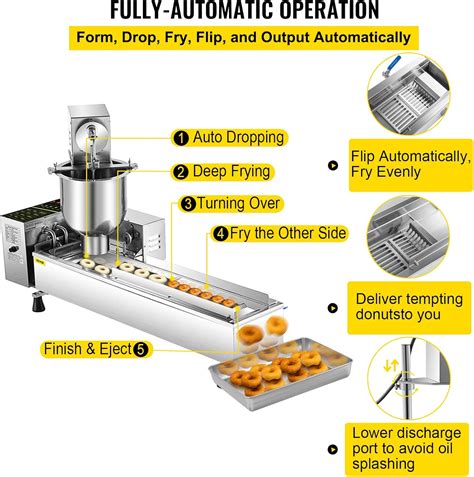 FULLY-AUTOMATIC OPERATION

Form, Drop, Fry, Flip, and Output Automatically

1 Auto Dropping

2 Deep Frying

3 Turning Over

4 Fry the Other Side

Finish & Eject 5

Flip Automatically, Fry Evenly

Deliver tempting donutsto you

Lower discharge port to avoid oil splashing