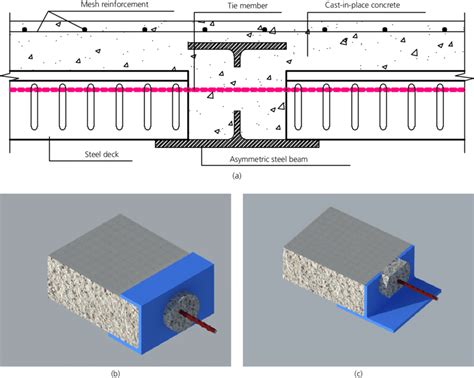 Mesh reinforcement

Tie member

Cast-in-place concrete

Steel deck

Asymmetric steel beam

(a)

(b)

(c)