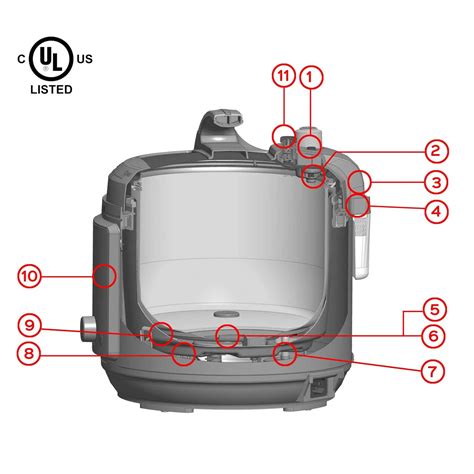 C UL US
LISTED

11
1
2
3
4
10
5
9
6
8
7