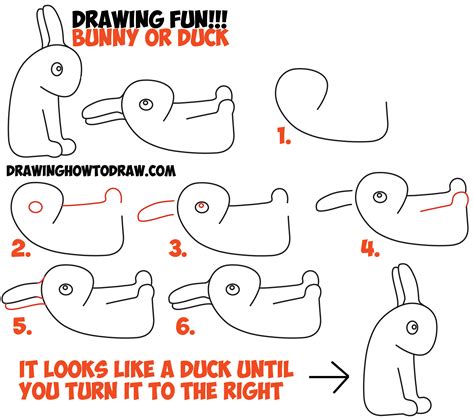 DRAWING FUN!!!
BUNNY OR DUCK

1.

DRAWINGHOWTODRAW.COM

2.

3.

4.

5.

6.

IT LOOKS LIKE A DUCK UNTIL YOU TURN IT TO THE RIGHT