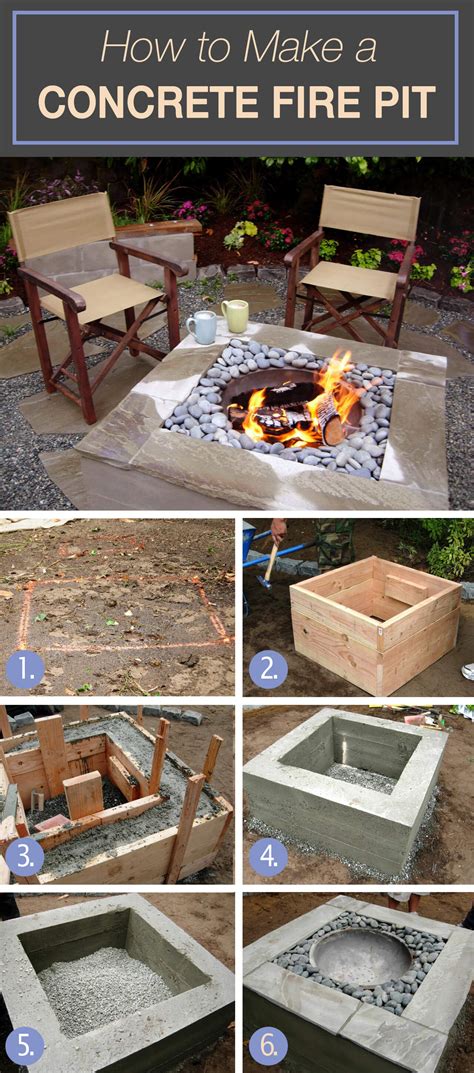 How to Make a
CONCRETE FIRE PIT

1.

2.

3.

4.

5.

6.